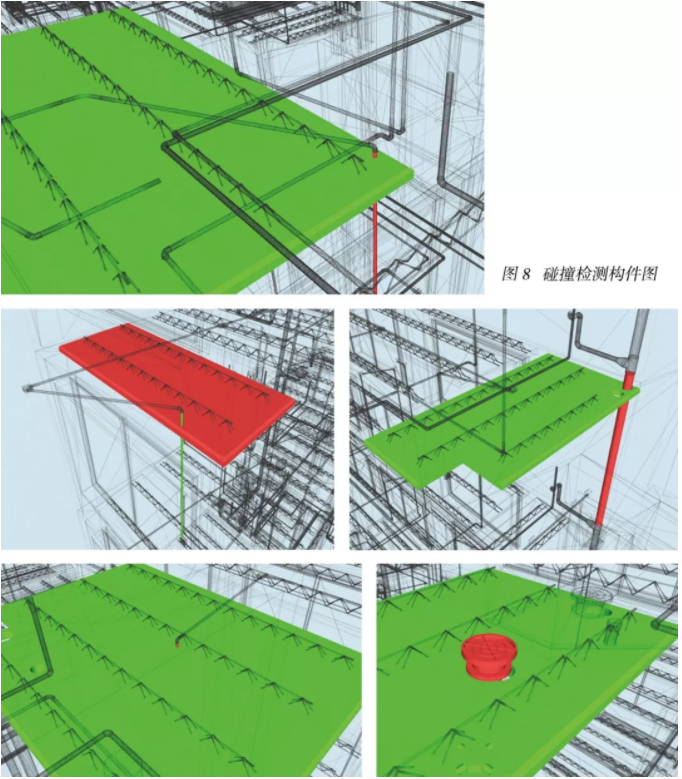 图 8 碰撞检测构件图